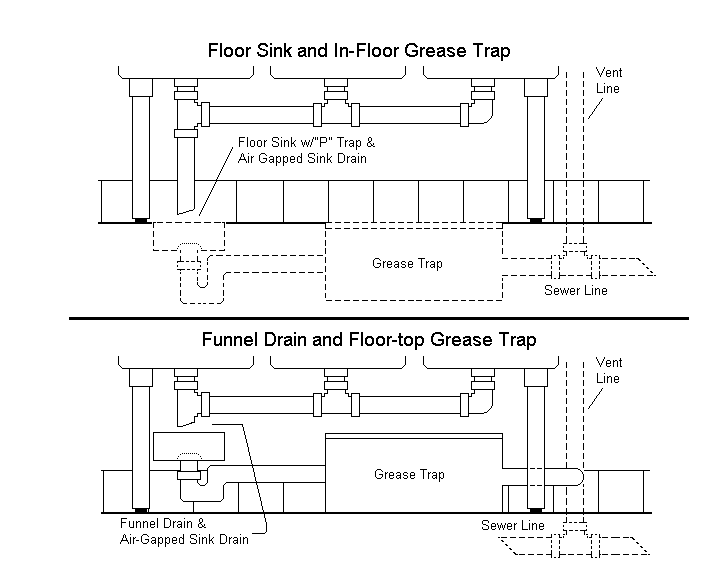 Floor Sink and In-Floor Grease Trap

Vent Line

Floor Sink w/"P" Trap & Air Gapped Sink Drain

Grease Trap

Sewer Line

Funnel Drain and Floor-top Grease Trap

Vent Line

Grease Trap

Funnel Drain & Air-Gapped Sink Drain

Sewer Line